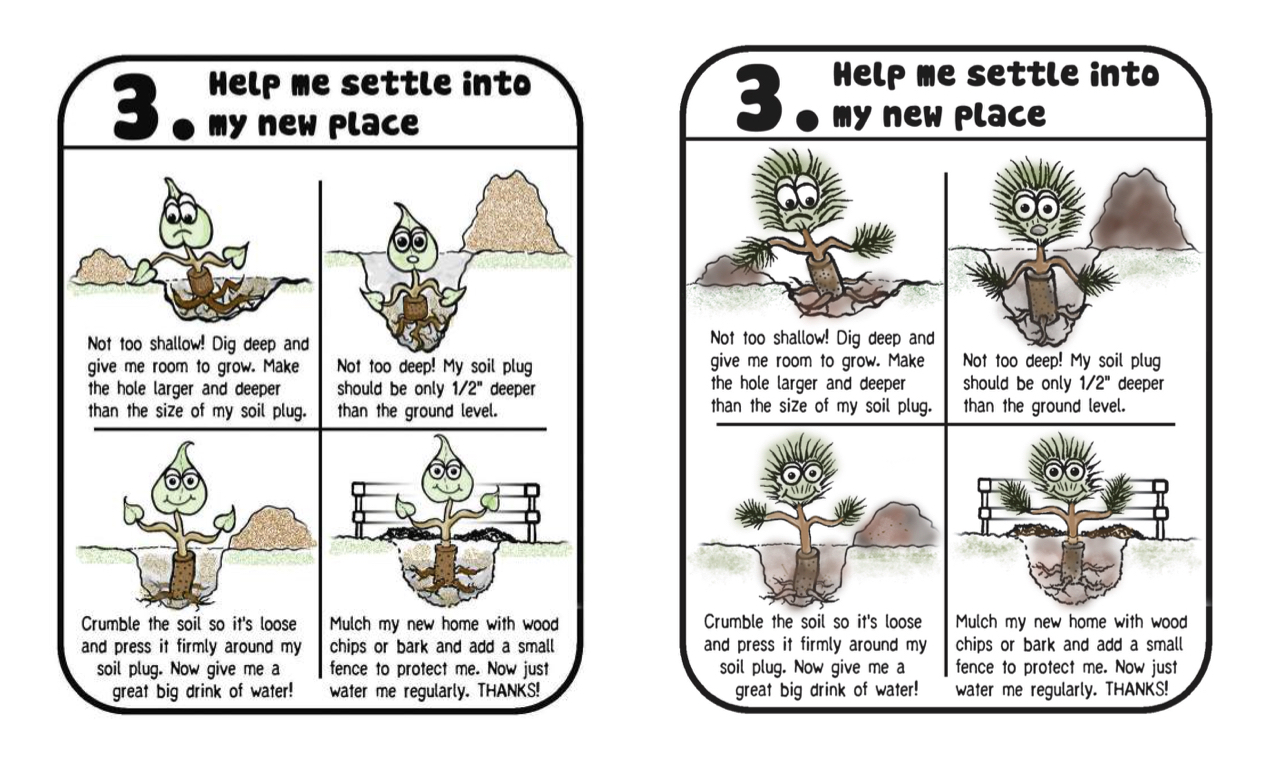 3. Help me settle into my new place

Not too shallow! Dig deep and give me room to grow. Make the hole larger and deeper than the size of my soil plug.

Not too deep! My soil plug should be only 1/2" deeper than the ground level.

Crumble the soil so it's loose and press it firmly around my soil plug. Now give me a great big drink of water!

Mulch my new home with wood chips or bark and add a small fence to protect me. Now just water me regularly. THANKS!

3. Help me settle into my new place

Not too shallow! Dig deep and give me room to grow. Make the hole larger and deeper than the size of my soil plug.

Not too deep! My soil plug should be only 1/2" deeper than the ground level.

Crumble the soil so it's loose and press it firmly around my soil plug. Now give me a great big drink of water!

Mulch my new home with wood chips or bark and add a small fence to protect me. Now just water me regularly. THANKS!